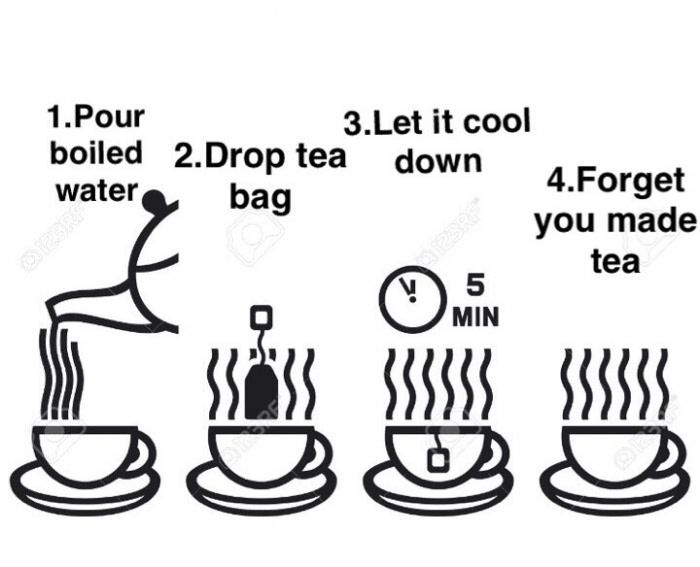 1.Pour boiled water

2.Drop tea bag

3.Let it cool down

5 MIN

4.Forget you made tea

123RF