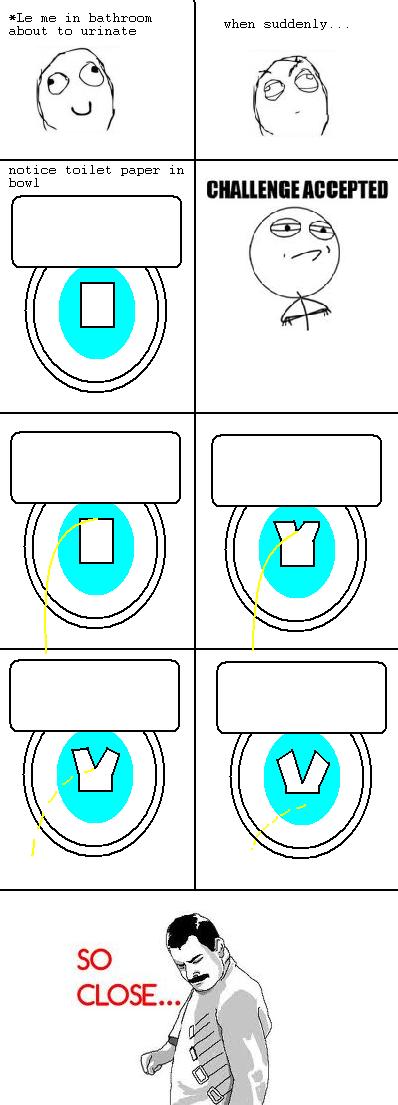 *Le me in bathroom about to urinate

when suddenly...

notice toilet paper in bowl

CHALLENGE ACCEPTED

SO CLOSE...