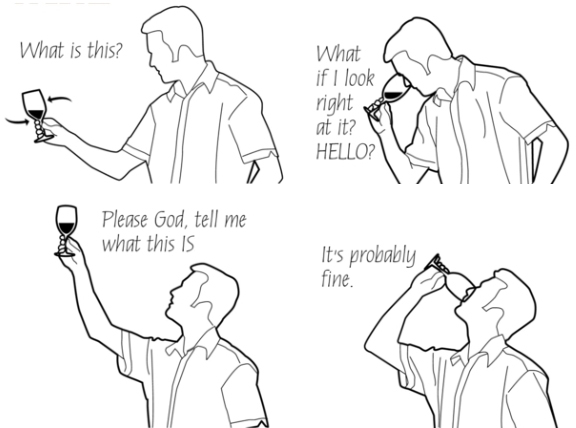 What is this?

What if I look right at it? HELLO?

Please God, tell me what this IS

It's probably fine.