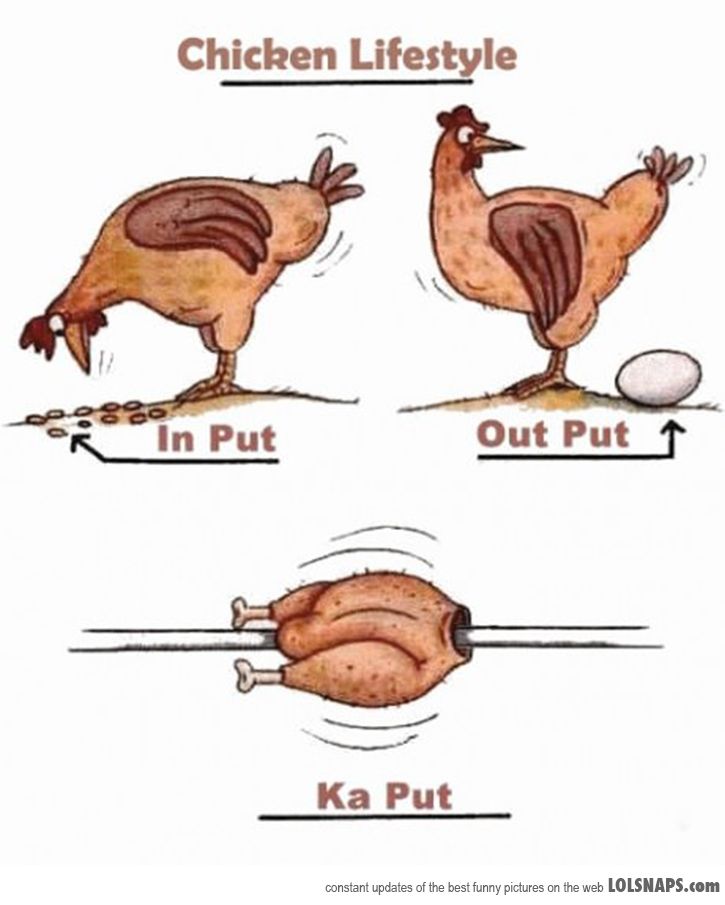 Chicken Lifestyle

In Put

Out Put

Ka Put

constant updates of the best funny pictures on the web LOLSNAPS.com