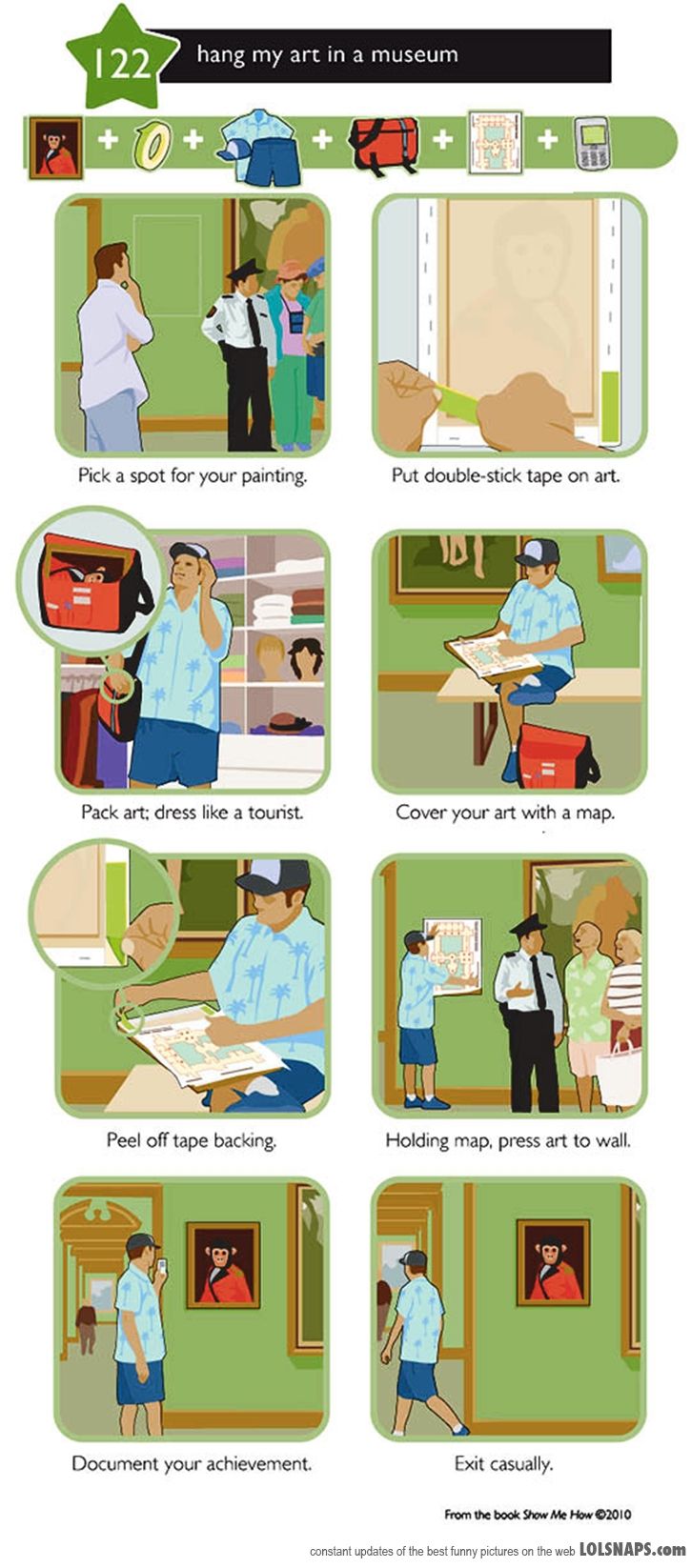 122 hang my art in a museum

+ + + + +

Pick a spot for your painting.

Put double-stick tape on art.

Pack art; dress like a tourist.

Cover your art with a map.

Peel off tape backing.

Holding map, press art to wall.

Document your achievement.

Exit casually.

From the book Show Me How ©2010

constant updates of the best funny pictures on the web LOLSNAPS.com