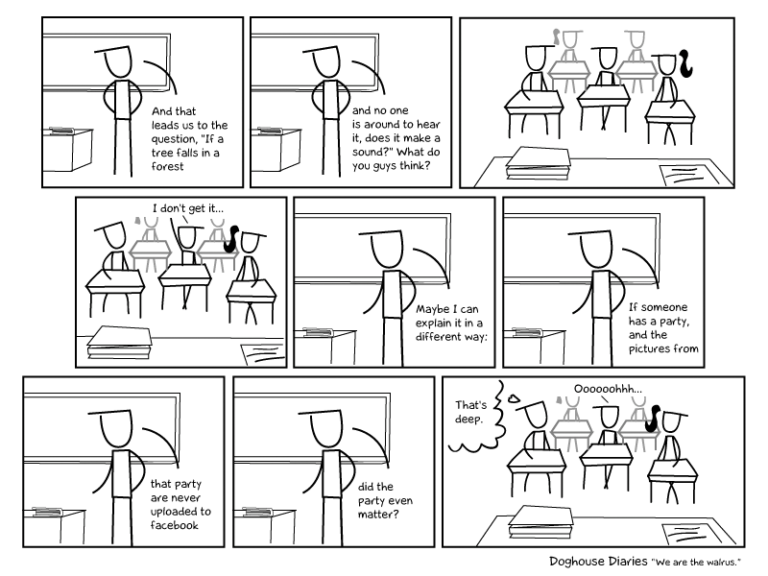 And that leads us to the question, "If a tree falls in a forest

and no one is around to hear it, does it make a sound?" What do you guys think?

I don't get it...

Maybe I can explain it in a different way:

If someone has a party, and the pictures from

that party are never uploaded to facebook

did the party even matter?

That's deep.

Oooooohhh...

Doghouse Diaries "We are the walrus."