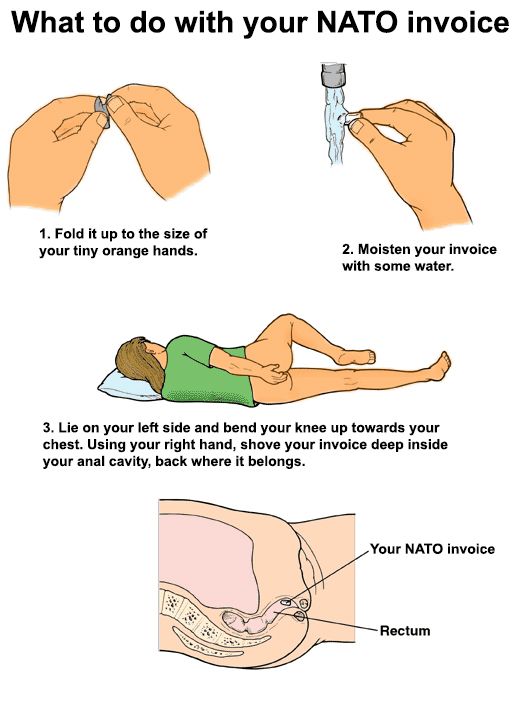 What to do with your NATO invoice

1. Fold it up to the size of your tiny orange hands.

2. Moisten your invoice with some water.

3. Lie on your left side and bend your knee up towards your chest. Using your right hand, shove your invoice deep inside your anal cavity, back where it belongs.

Your NATO invoice

Rectum