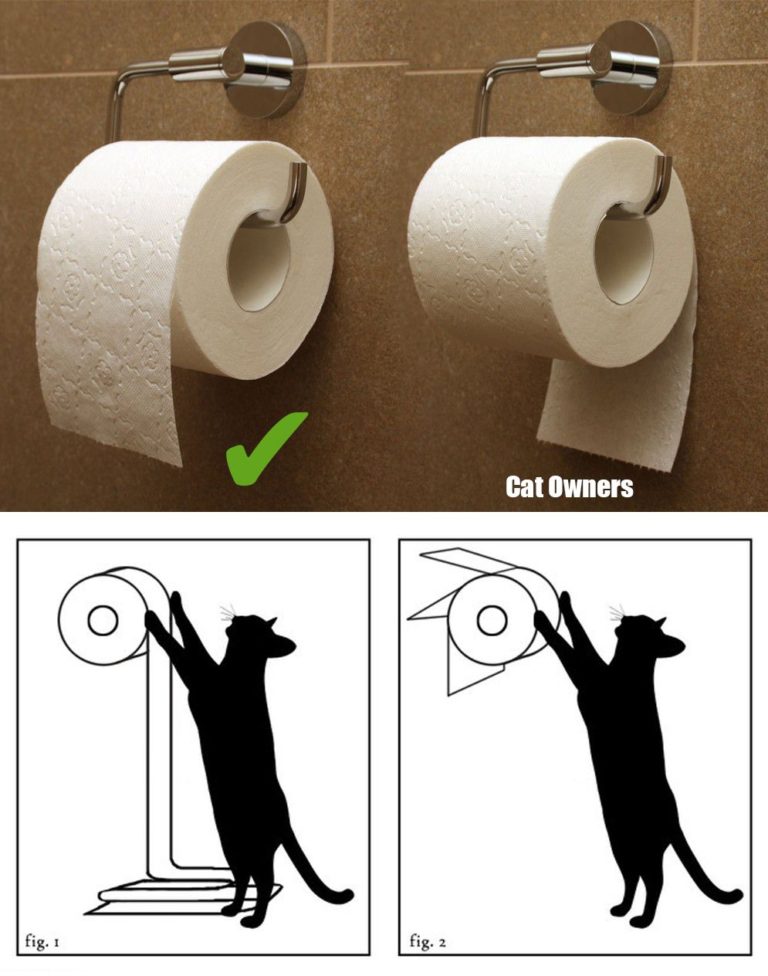 Cat Owners

fig. 1

fig. 2