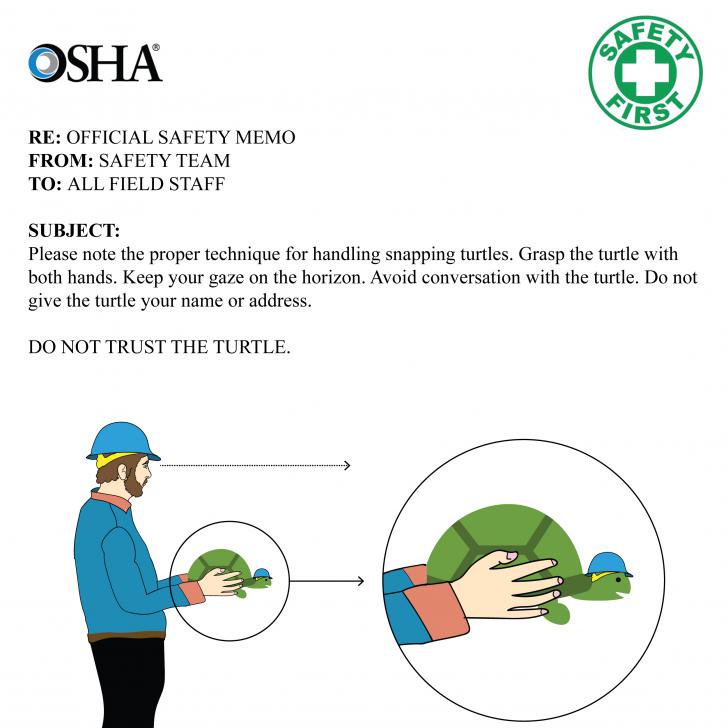 OSHA®

SAFETY FIRST

RE: OFFICIAL SAFETY MEMO
FROM: SAFETY TEAM
TO: ALL FIELD STAFF

SUBJECT:
Please note the proper technique for handling snapping turtles. Grasp the turtle with both hands. Keep your gaze on the horizon. Avoid conversation with the turtle. Do not give the turtle your name or address.

DO NOT TRUST THE TURTLE.